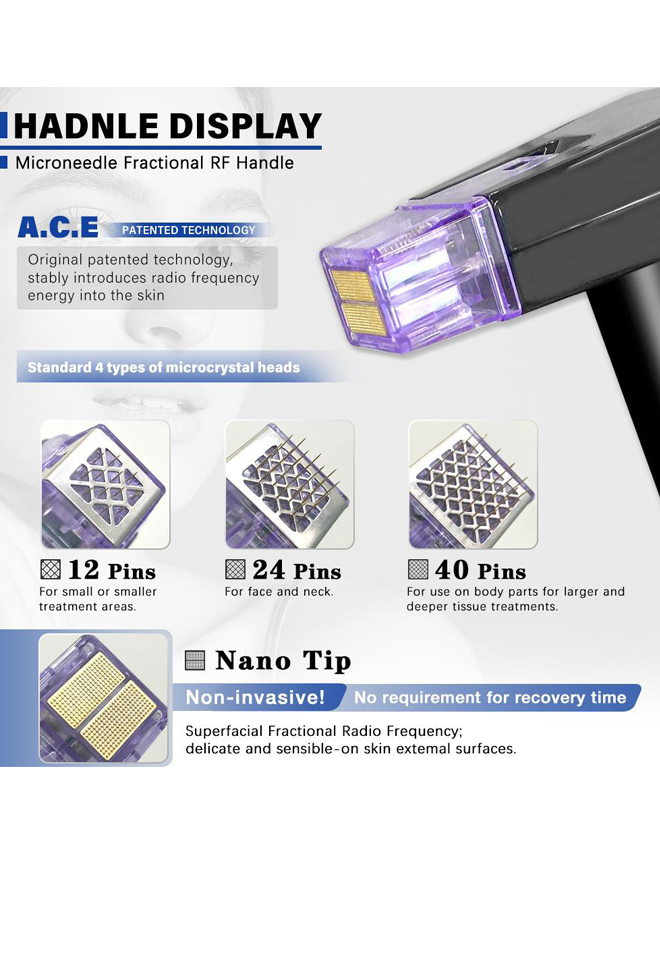 HADNLE DISPLAY

Microneedle Fractional RF Handle

A.C.E PATENTED TECHNOLOGY

Original patented technology, stably introduces radio frequency energy into the skin

Standard 4 types of microcrystal heads

12 Pins
For small or smaller treatment areas.

24 Pins
For face and neck.

40 Pins
For use on body parts for larger and deeper tissue treatments.

Nano Tip

Non-invasive! No requirement for recovery time

Superfacial Fractional Radio Frequency; delicate and sensible-on skin extemal surfaces.